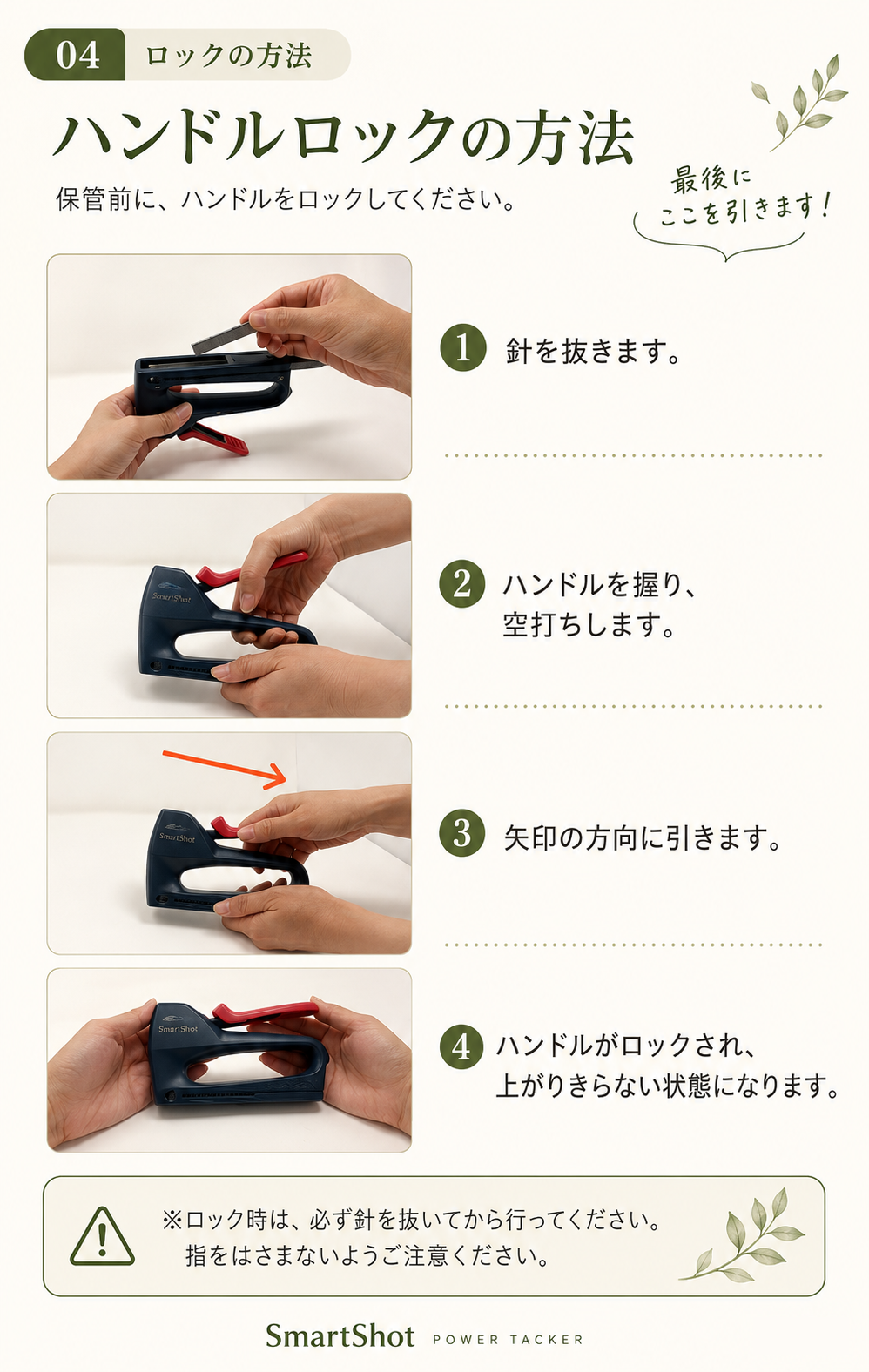 04 ロックの方法

ハンドルロックの方法

保管前に、ハンドルをロックしてください。

最後に
ここを引きます!

1 針を抜きます。

2 ハンドルを握り、
空打ちします。

3 矢印の方向に引きます。

4 ハンドルがロックされ、
上がりきらない状態になります。

※ロック時は、必ず針を抜いてから行ってください。
指をはさまないようご注意ください。

SmartShot POWER TACKER